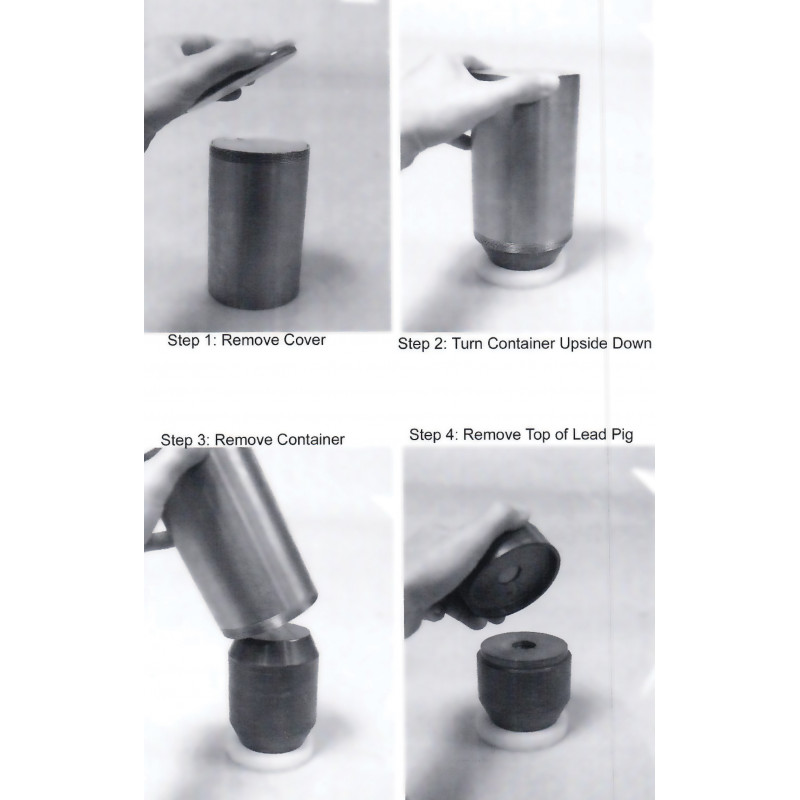 Step 1: Remove Cover

Step 2: Turn Container Upside Down

Step 3: Remove Container

Step 4: Remove Top of Lead Pig